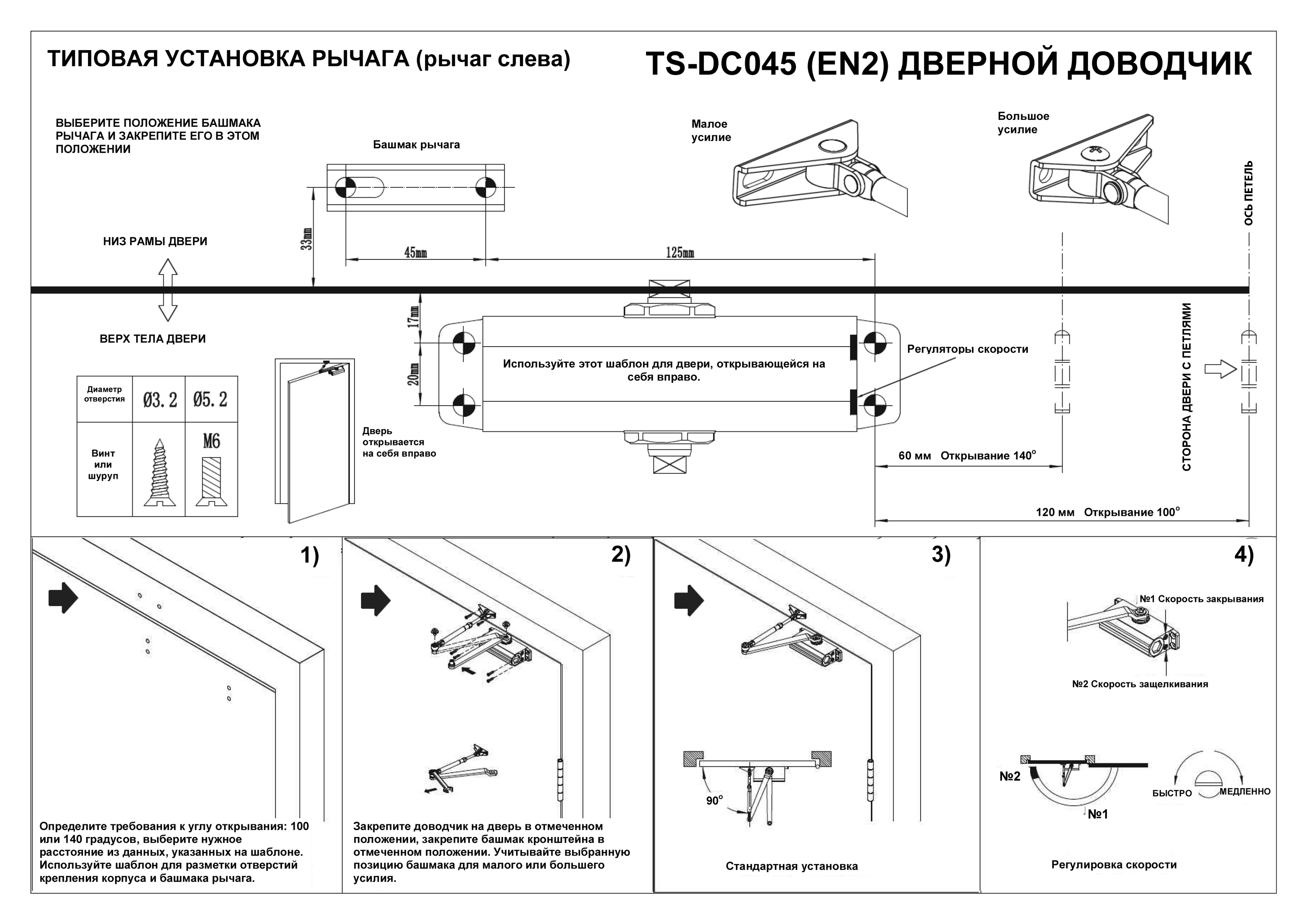 ТИПОВАЯ УСТАНОВКА РЫЧАГА (рычаг слева)

TS-DC045 (EN2) ДВЕРНОЙ ДОВОДЧИК

ВЫБЕРИТЕ ПОЛОЖЕНИЕ БАШМАКА РЫЧАГА И ЗАКРЕПИТЕ ЕГО В ЭТОМ ПОЛОЖЕНИИ

Башмак рычага

Малое усилие

Большое усилие

ОСЬ ПЕТЕЛЬ

НИЗ РАМЫ ДВЕРИ

33mm

45mm

125mm

ВЕРХ ТЕЛА ДВЕРИ

17mm

20mm

Используйте этот шаблон для двери, открывающейся на себя вправо.

Регуляторы скорости

СТОРОНА ДВЕРИ С ПЕТЛЯМИ

| Диаметр отверстия | Ø3.2 | Ø5.2 |
|---|---|---|
| Винт или шуруп | | M6 |

Дверь открывается на себя вправо

60 мм Открывание 140°

120 мм Открывание 100°

1)

Определите требования к углу открывания: 100 или 140 градусов, выберите нужное расстояние из данных, указанных на шаблоне. Используйте шаблон для разметки отверстий крепления корпуса и башмака рычага.

2)

Закрепите доводчик на дверь в отмеченном положении, закрепите башмак кронштейна в отмеченном положении. Учитывайте выбранную позицию башмака для малого или большего усилия.

3)

90°

Стандартная установка

4)

№1 Скорость закрывания

№2 Скорость защелкивания

№2

№1

БЫСТРО

МЕДЛЕННО

Регулировка скорости