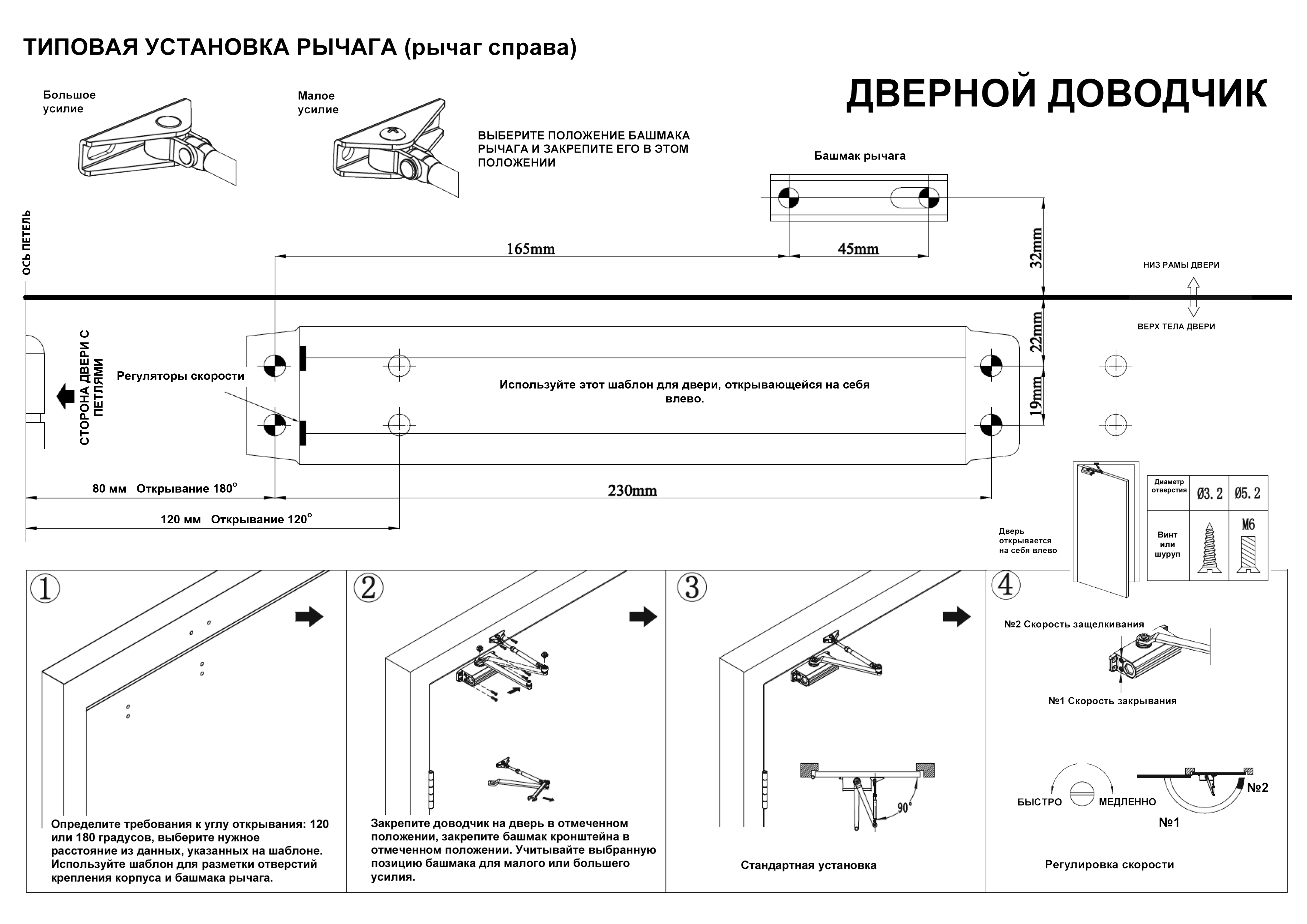 ТИПОВАЯ УСТАНОВКА РЫЧАГА (рычаг справа)

ДВЕРНОЙ ДОВОДЧИК

Большое усилие

Малое усилие

ВЫБЕРИТЕ ПОЛОЖЕНИЕ БАШМАКА РЫЧАГА И ЗАКРЕПИТЕ ЕГО В ЭТОМ ПОЛОЖЕНИИ

Башмак рычага

ОСЬ ПЕТЕЛЬ

165mm

45mm

32mm

НИЗ РАМЫ ДВЕРИ

ВЕРХ ТЕЛА ДВЕРИ

22mm

19mm

СТОРОНА ДВЕРИ С ПЕТЛЯМИ

Регуляторы скорости

Используйте этот шаблон для двери, открывающейся на себя влево.

80 мм Открывание 180°

230mm

120 мм Открывание 120°

Дверь открывается на себя влево

| Диаметр отверстия | Ø3.2 | Ø5.2 |
|---|---|---|
| Винт или шуруп | | M6 |

1

Определите требования к углу открывания: 120 или 180 градусов, выберите нужное расстояние из данных, указанных на шаблоне. Используйте шаблон для разметки отверстий крепления корпуса и башмака рычага.

2

Закрепите доводчик на дверь в отмеченном положении, закрепите башмак кронштейна в отмеченном положении. Учитывайте выбранную позицию башмака для малого или большего усилия.

3

90°

Стандартная установка

4

№2 Скорость защелкивания

№1 Скорость закрывания

БЫСТРО

МЕДЛЕННО

№2

№1

Регулировка скорости